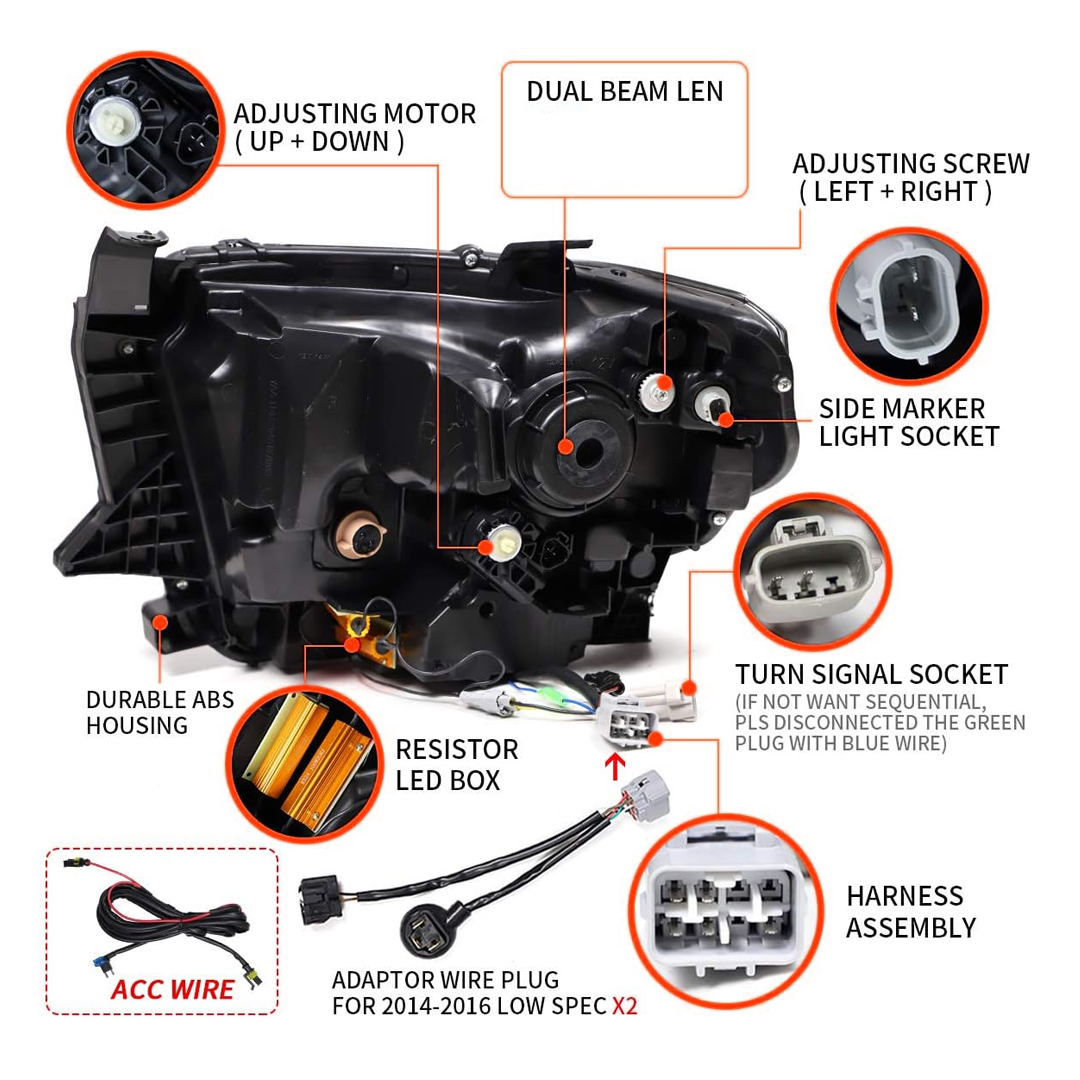 ADJUSTING MOTOR ( UP + DOWN )

DUAL BEAM LEN

ADJUSTING SCREW ( LEFT + RIGHT )

SIDE MARKER LIGHT SOCKET

TURN SIGNAL SOCKET
(IF NOT WANT SEQUENTIAL, PLS DISCONNECTED THE GREEN PLUG WITH BLUE WIRE)

DURABLE ABS HOUSING

RESISTOR LED BOX

HARNESS ASSEMBLY

ACC WIRE

ADAPTOR WIRE PLUG FOR 2014-2016 LOW SPEC X2